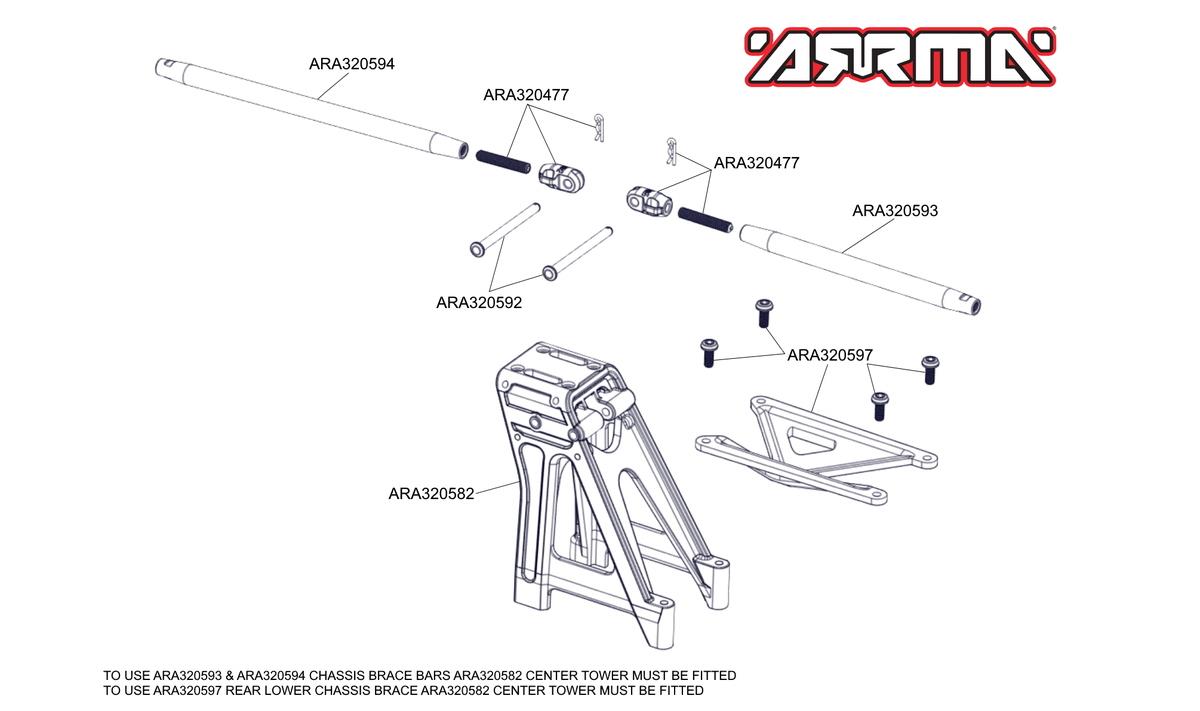 ARRMA

ARA320594

ARA320477

ARA320477

ARA320593

ARA320592

ARA320597

ARA320582

TO USE ARA320593 & ARA320594 CHASSIS BRACE BARS ARA320582 CENTER TOWER MUST BE FITTED
TO USE ARA320597 REAR LOWER CHASSIS BRACE ARA320582 CENTER TOWER MUST BE FITTED